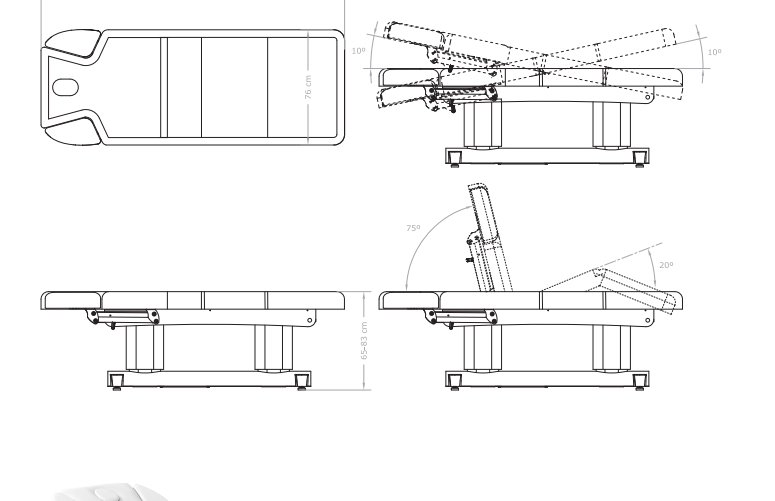 76 cm

10º

10º

75º

20º

65-83 cm